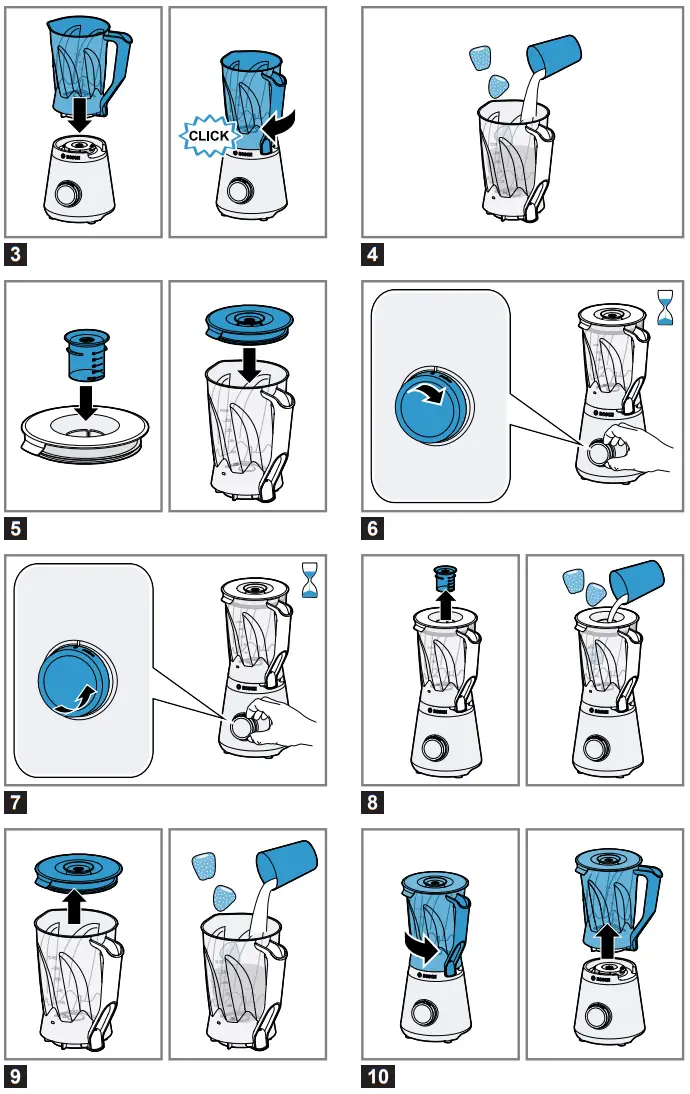 CLICK

3

4

5

6

7

8

9

10