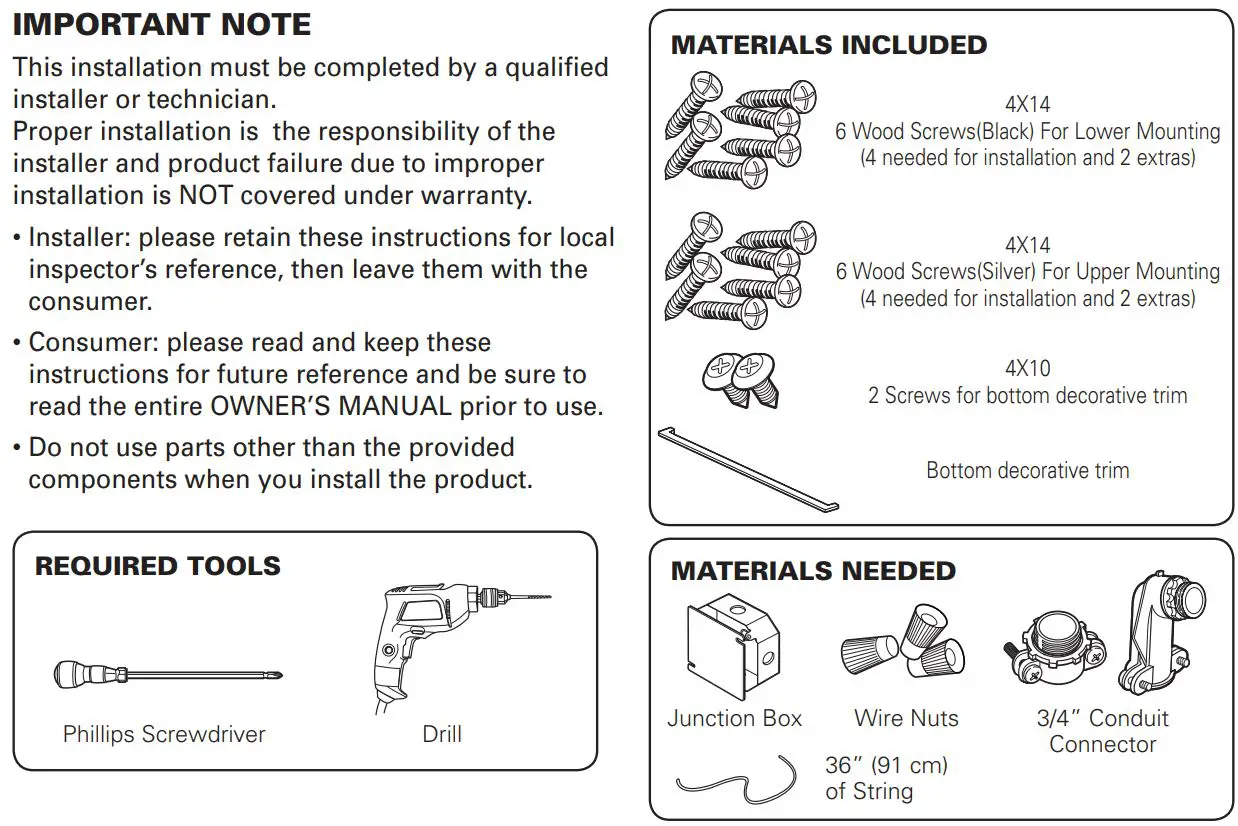 IMPORTANT NOTE

This installation must be completed by a qualified installer or technician.
Proper installation is the responsibility of the installer and product failure due to improper installation is NOT covered under warranty.

• Installer: please retain these instructions for local inspector's reference, then leave them with the consumer.

• Consumer: please read and keep these instructions for future reference and be sure to read the entire OWNER'S MANUAL prior to use.

• Do not use parts other than the provided components when you install the product.

REQUIRED TOOLS

Phillips Screwdriver

Drill

MATERIALS INCLUDED

4X14
6 Wood Screws(Black) For Lower Mounting
(4 needed for installation and 2 extras)

4X14
6 Wood Screws(Silver) For Upper Mounting
(4 needed for installation and 2 extras)

4X10
2 Screws for bottom decorative trim

Bottom decorative trim

MATERIALS NEEDED

Junction Box

Wire Nuts

3/4" Conduit Connector

36" (91 cm) of String