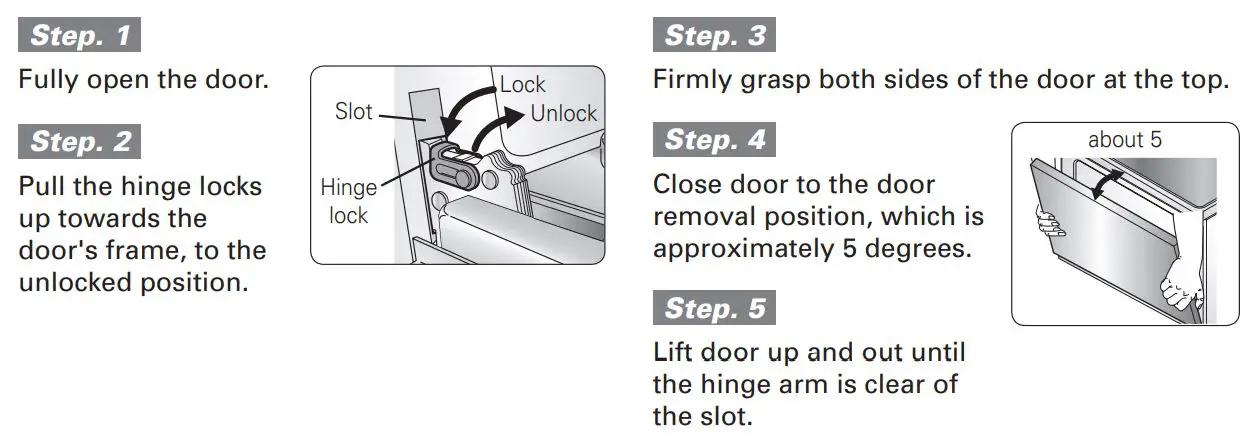 Step. 1

Fully open the door.

Step. 2

Pull the hinge locks up towards the door's frame, to the unlocked position.

Slot
Lock
Unlock
Hinge lock

Step. 3

Firmly grasp both sides of the door at the top.

Step. 4

Close door to the door removal position, which is approximately 5 degrees.

about 5

Step. 5

Lift door up and out until the hinge arm is clear of the slot.