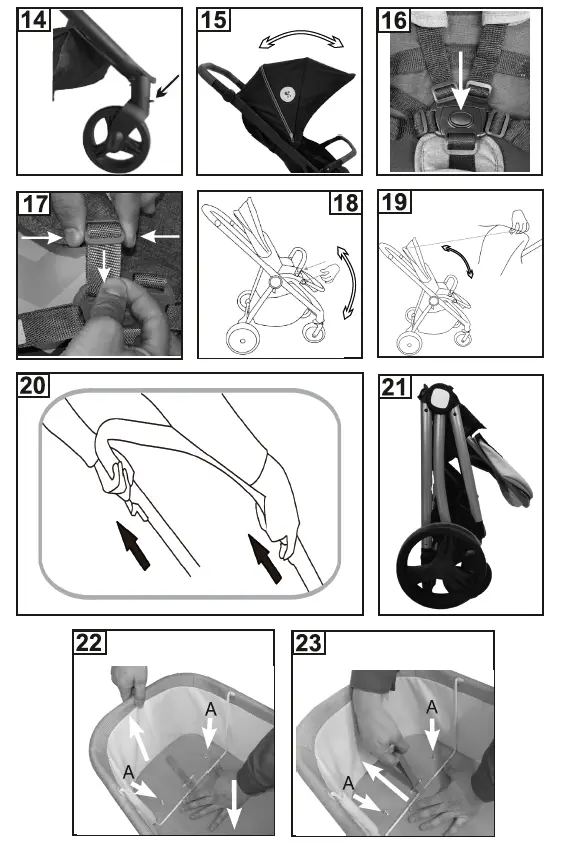 14

15

16

17

18

19

20

21

22

A

A

23

A

A