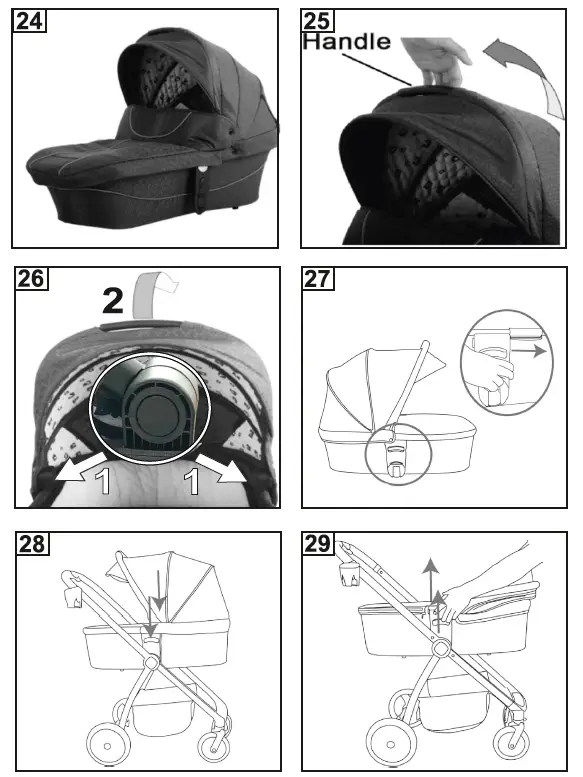 24

25
Handle

26
2
1
1

27

28

29