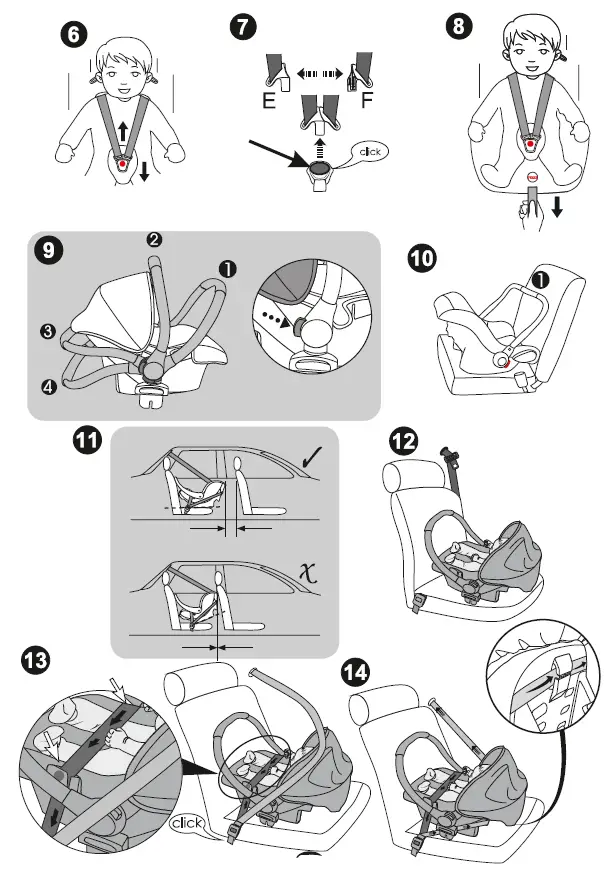 6
7
E
F
click
8
9
2
1
3
4
10
1
11
✓
X
12
13
click
14