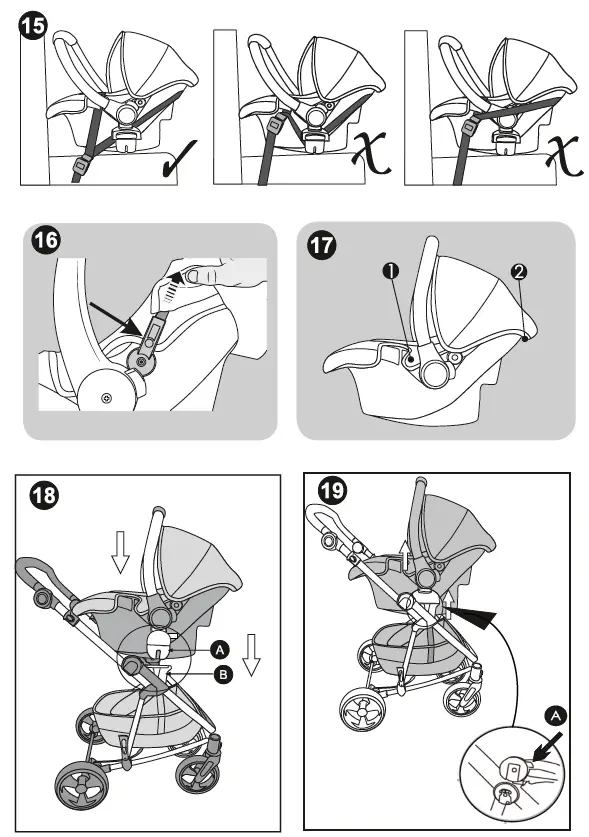 15

16

17

1

2

18

A

B

19

A