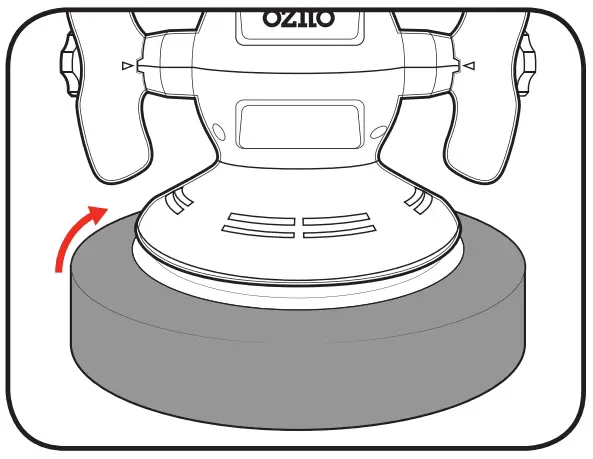 ozito