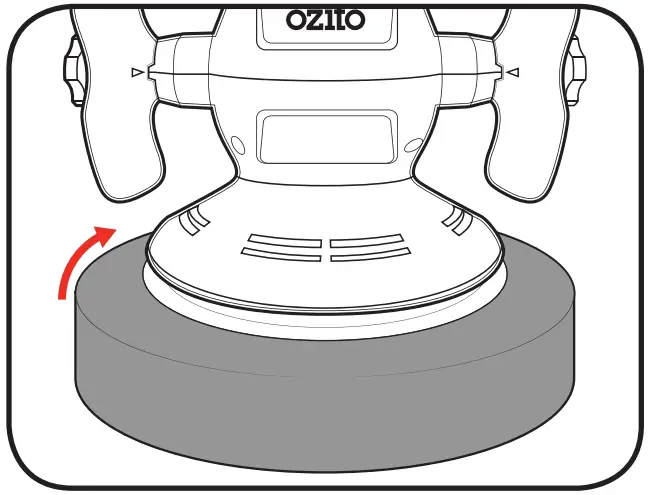 ozito