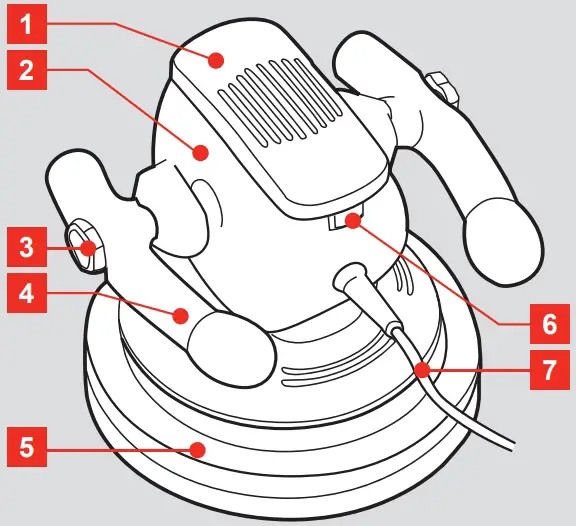 1
2
3
4
5
6
7