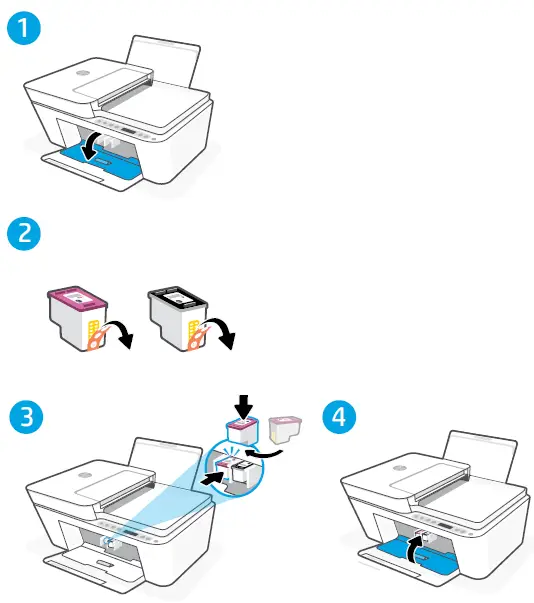 1

2

3

4