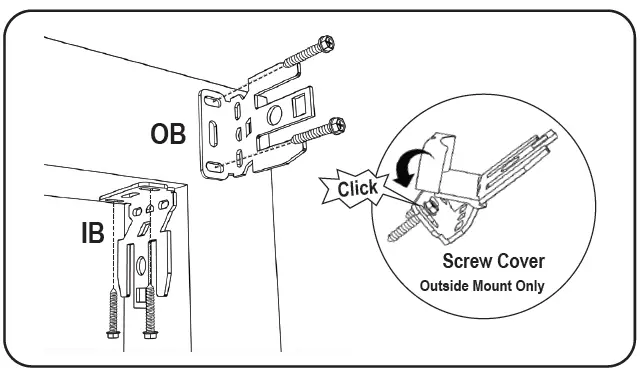 OB

IB

Click

Screw Cover
Outside Mount Only