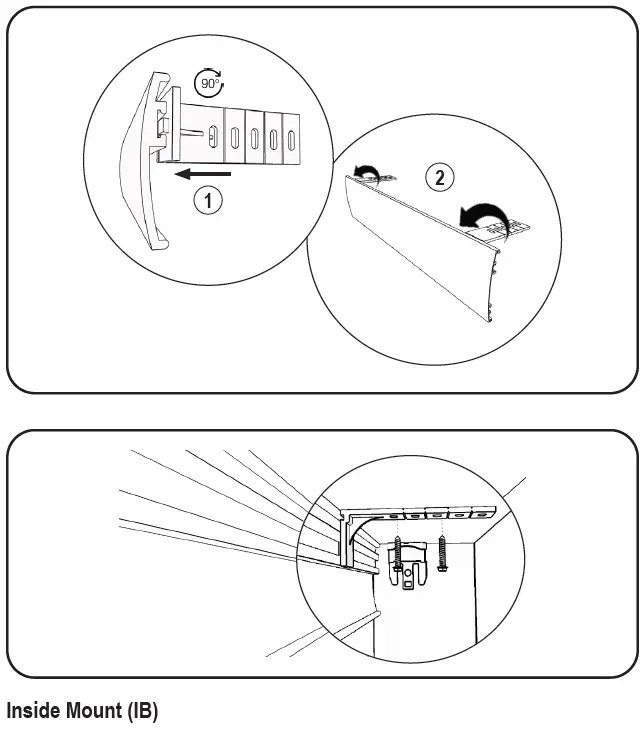 90°

1

2

Inside Mount (IB)