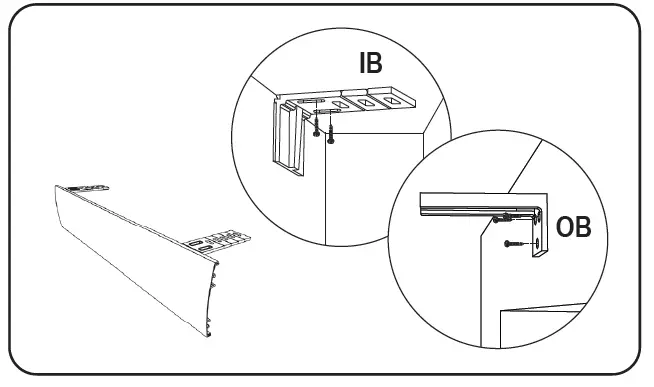 IB

OB