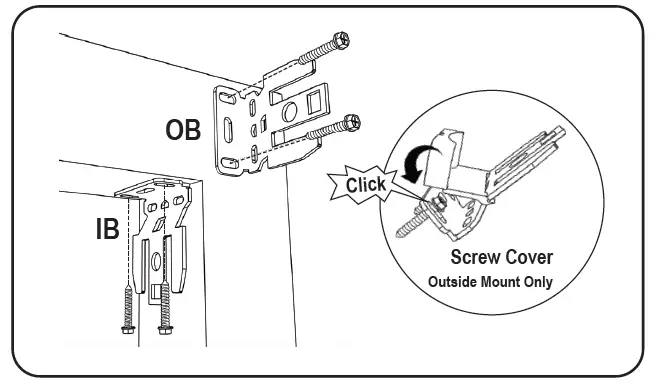 OB

IB

Click

Screw Cover
Outside Mount Only