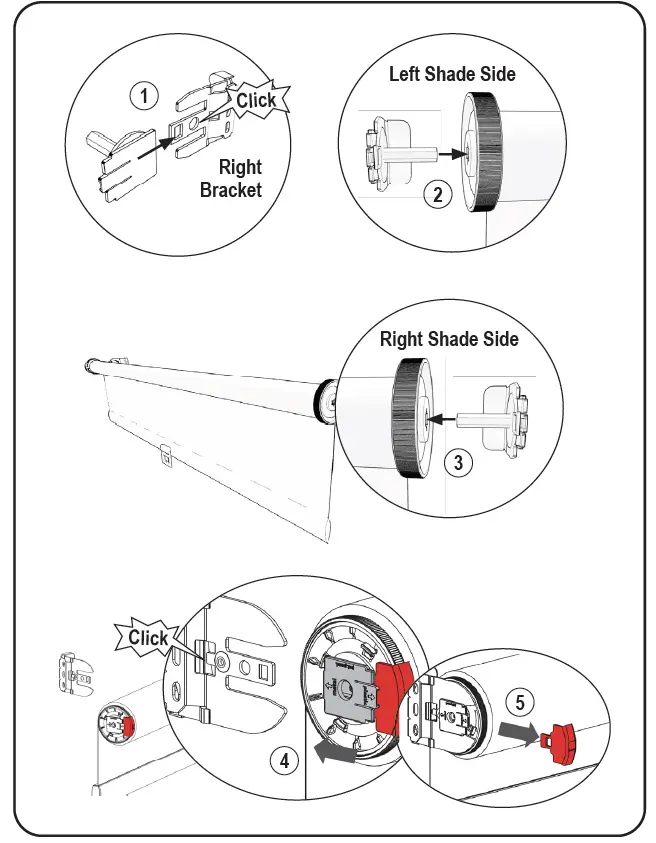 1

Click

Right Bracket

Left Shade Side

2

Right Shade Side

3

Click

4

5