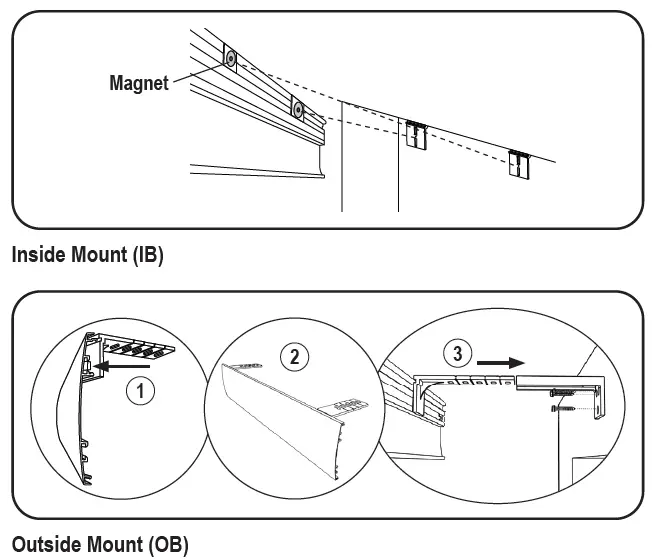 Magnet

Inside Mount (IB)

1

2

3

Outside Mount (OB)