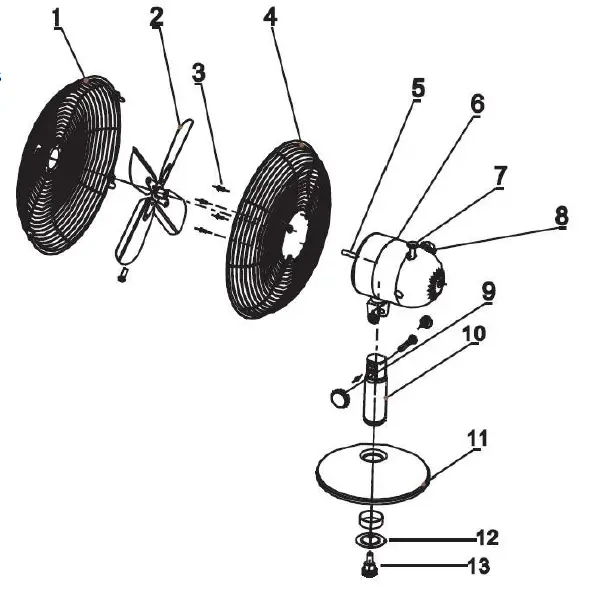 1
2
3
4
5
6
7
8
9
10
11
12
13