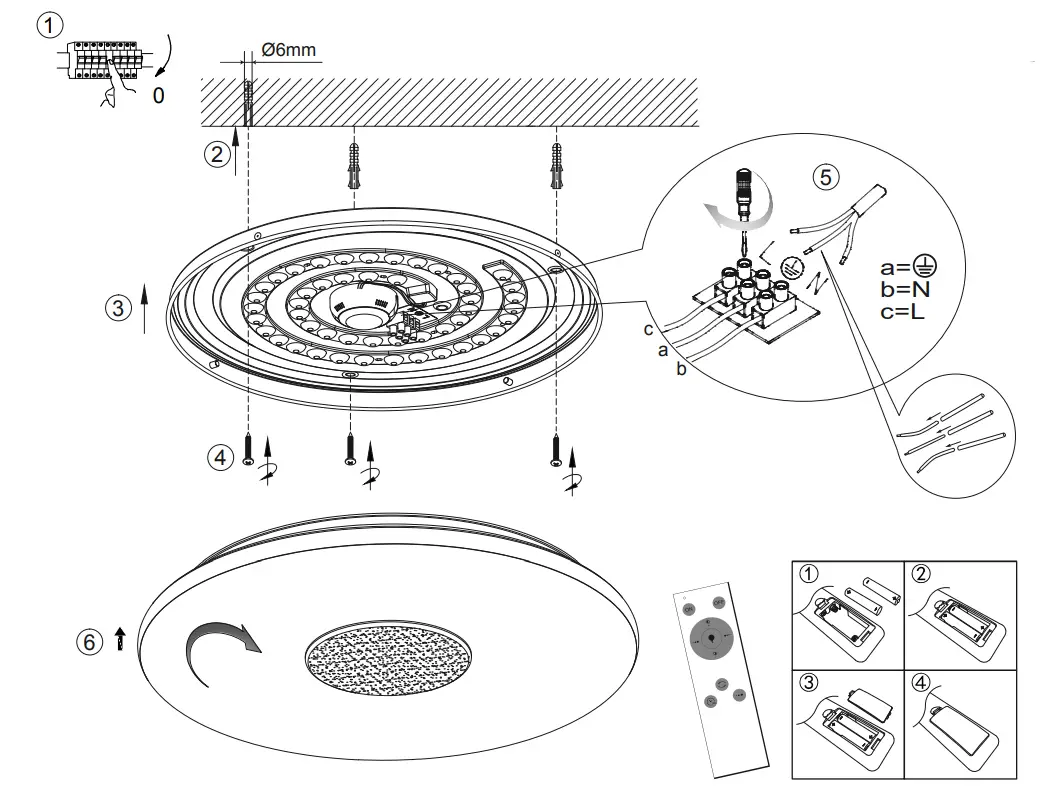 ①
0
Ø6mm
②
③
④
⑤
a=⏚
b=N
c=L
c
a
b
⑥
①
②
③
④