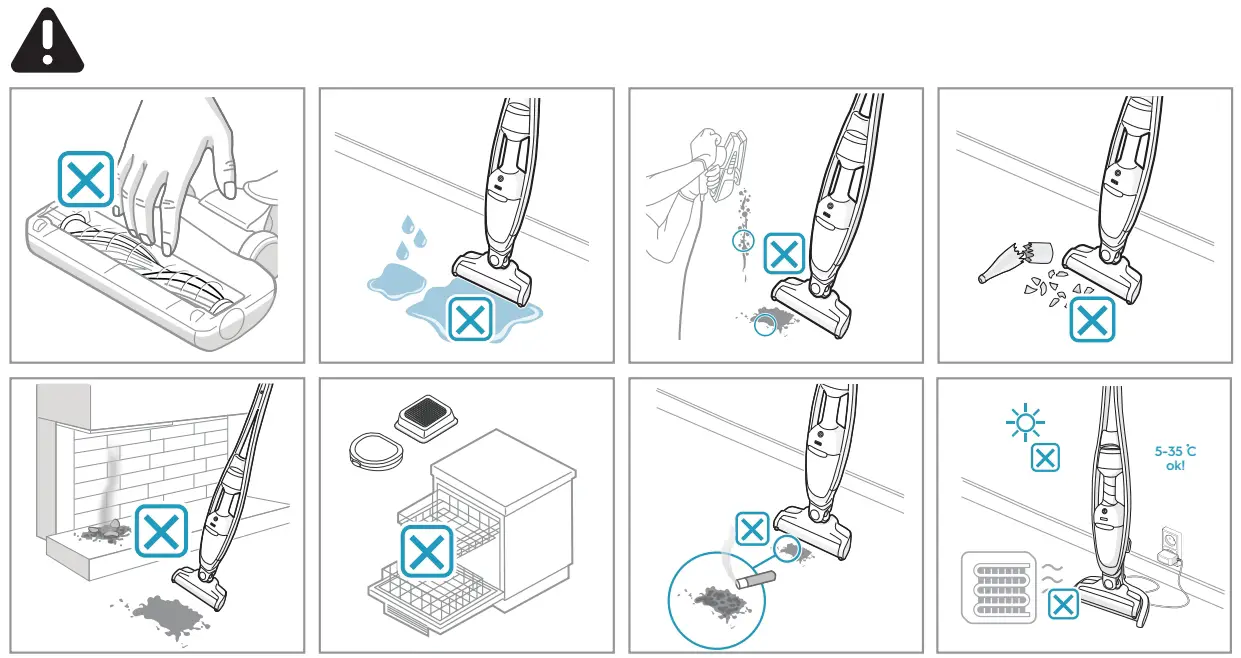 5-35 °C
ok!