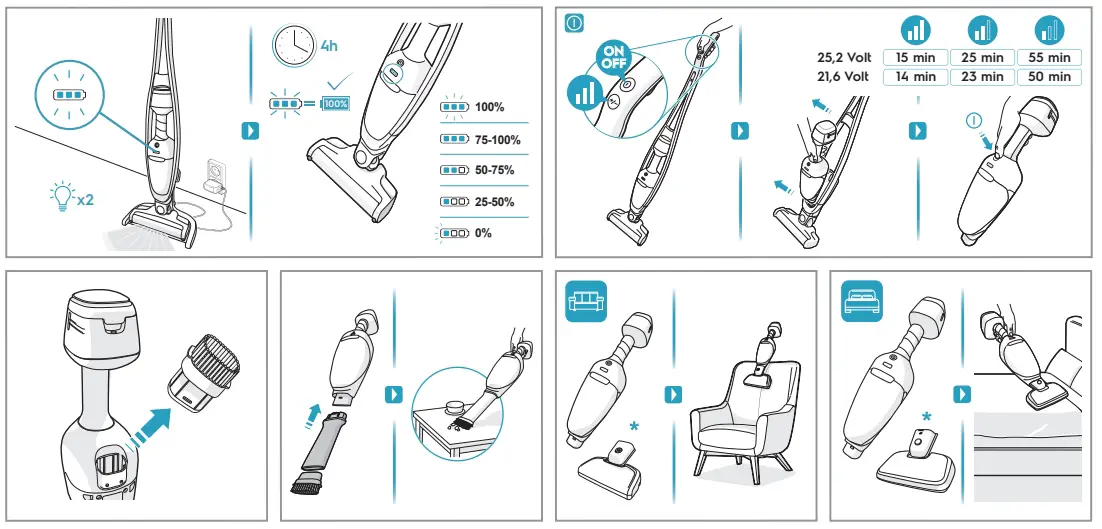 x2

4h

100%

100%

75-100%

50-75%

25-50%

0%

ON
OFF

| | | | |
|---|---|---|---|
| 25,2 Volt | 15 min | 25 min | 55 min |
| 21,6 Volt | 14 min | 23 min | 50 min |

*

*