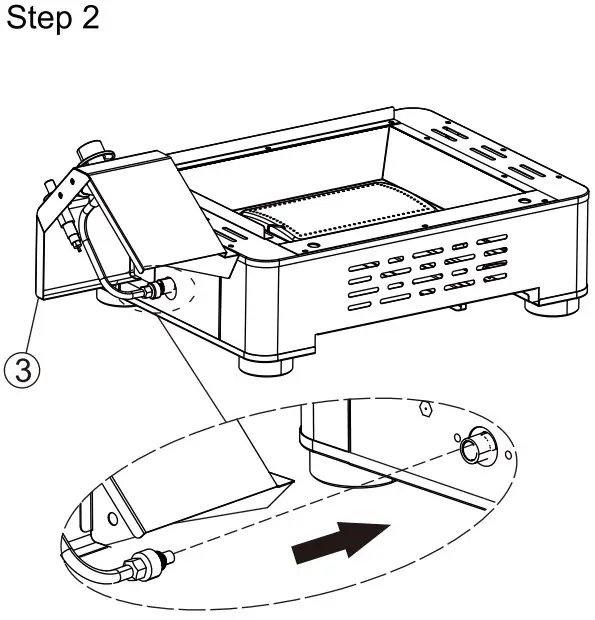 Step 2

3