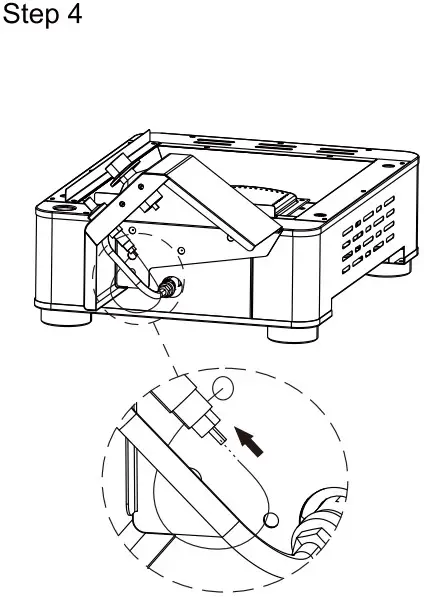 Step 4