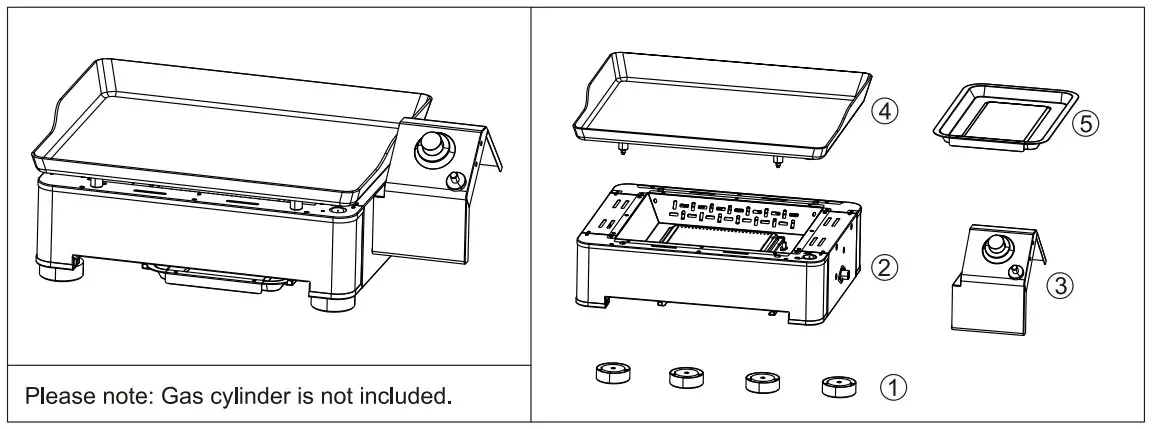 Please note: Gas cylinder is not included.

④

⑤

②

③

①