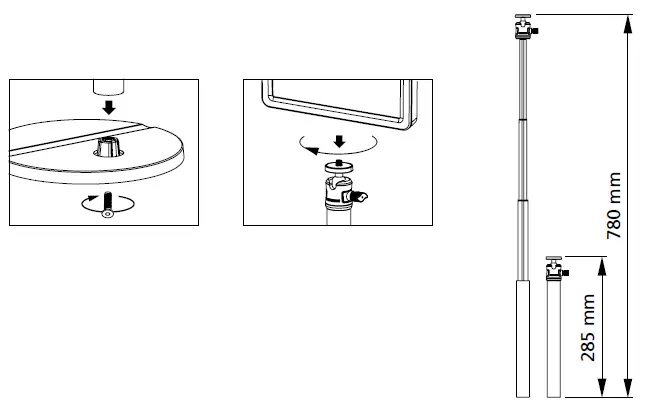 780 mm

285 mm