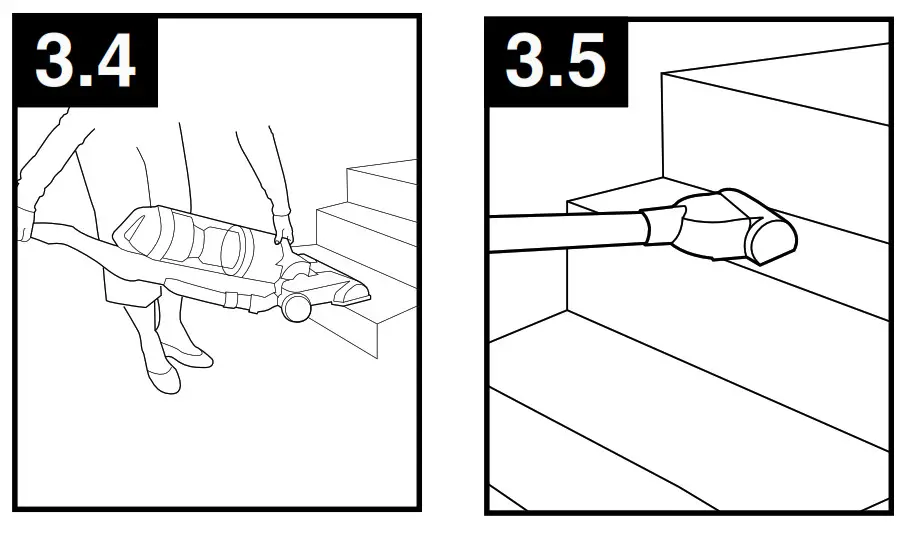 3.4

3.5