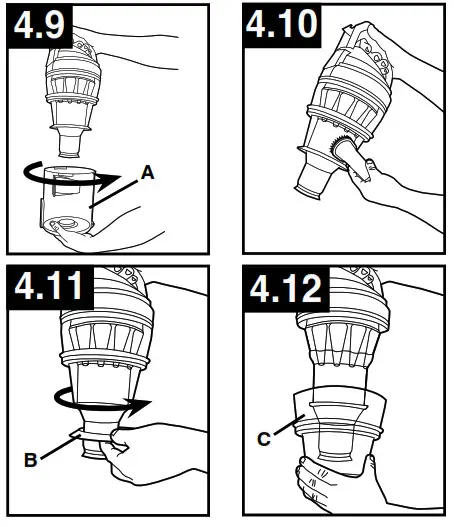 4.9

A

4.10

4.11

B

4.12

C