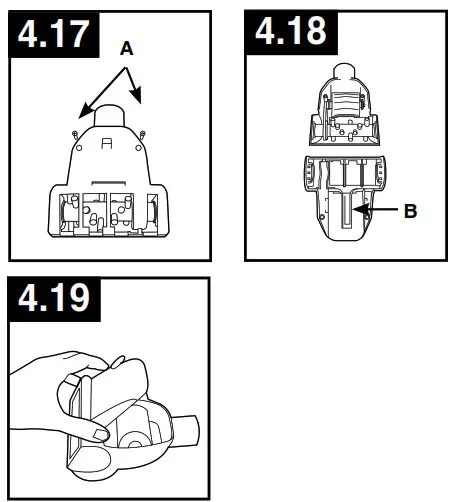 4.17

A

4.18

B

4.19