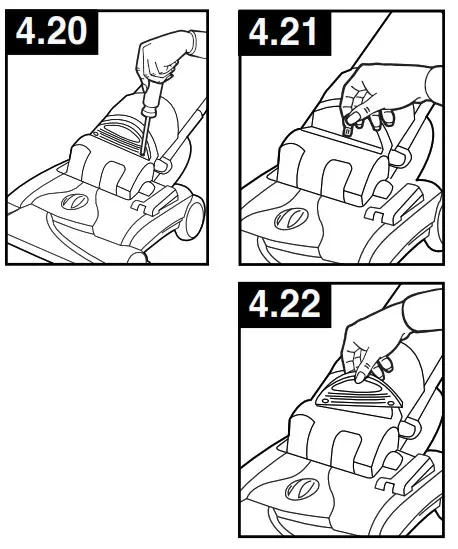 4.20

4.21

4.22