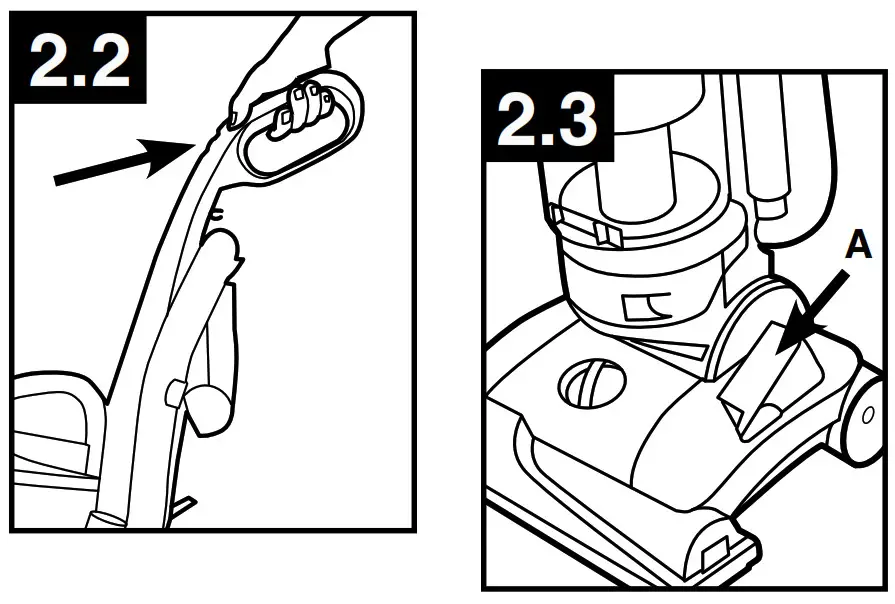 2.2

2.3

A