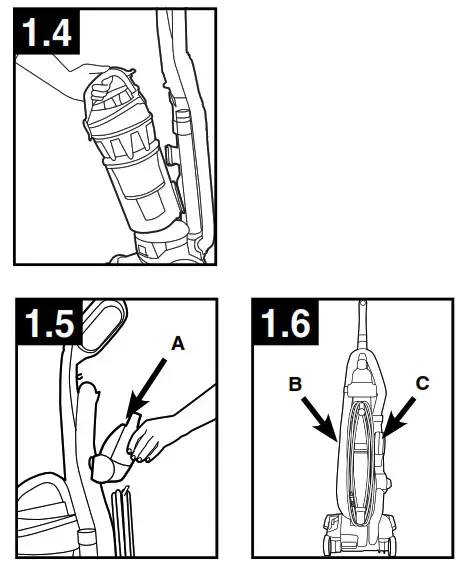 1.4

1.5

A

1.6

B

C