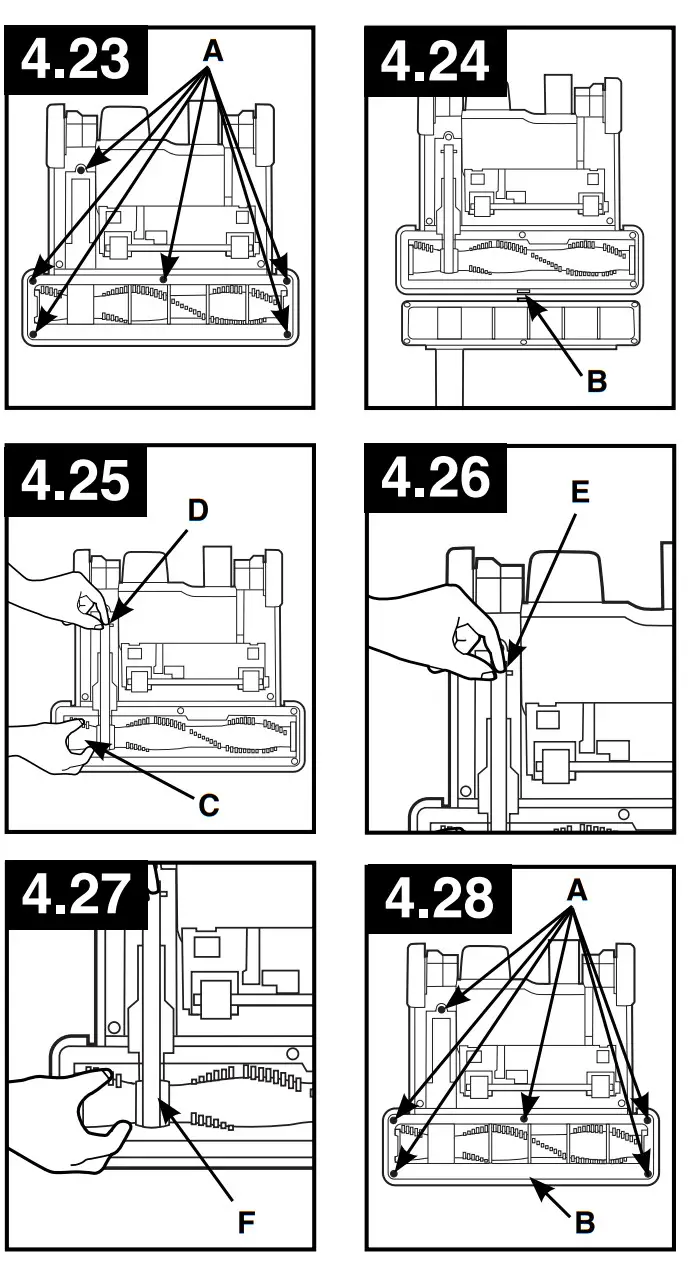 4.23
A

4.24
B

4.25
D
C

4.26
E

4.27
F

4.28
A
B