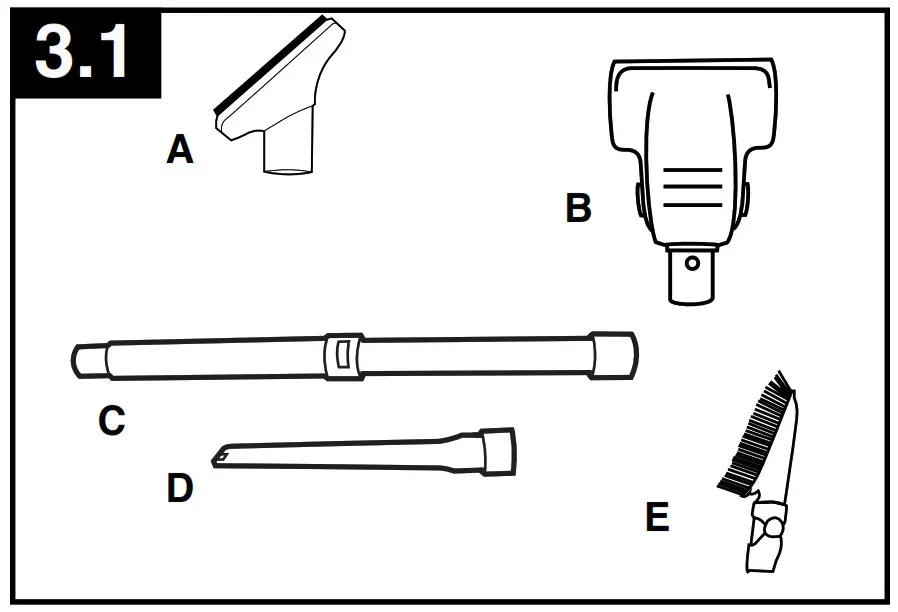 3.1

A

B

C

D

E