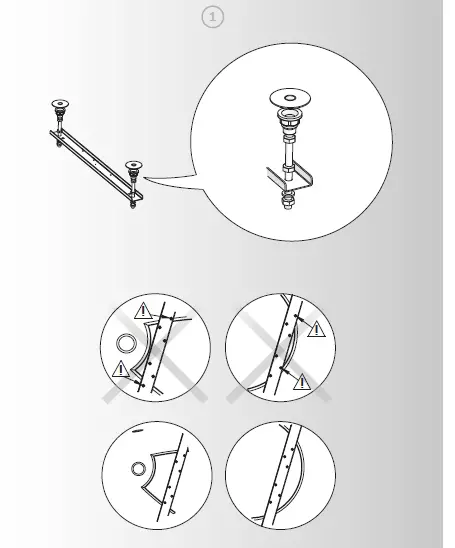 1