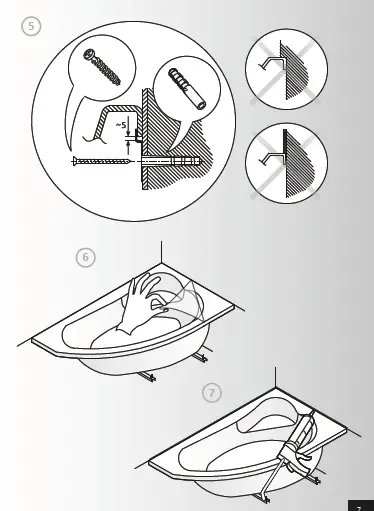 5

~5

6

7

7