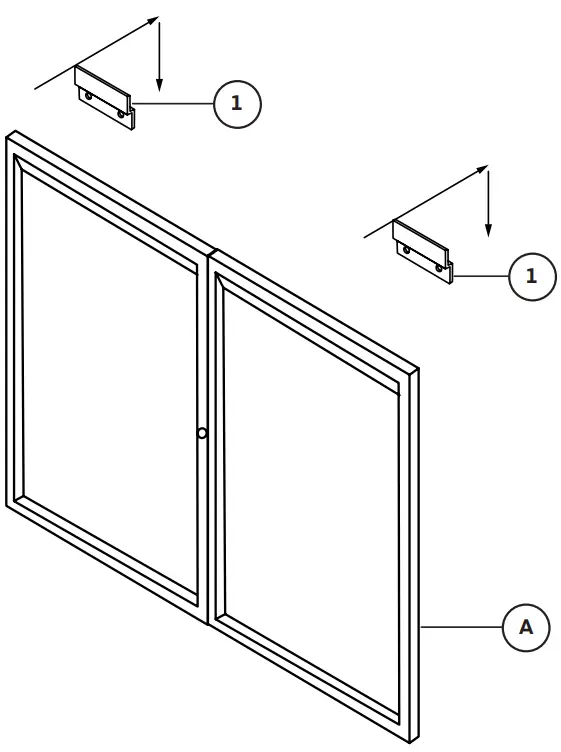 1

1

A