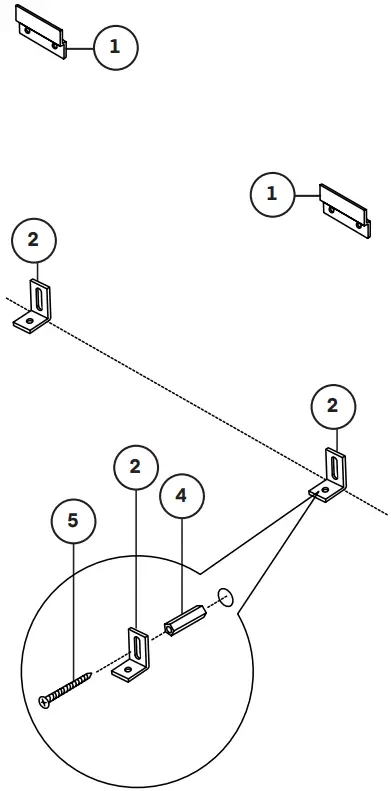 1
1
2
2
2
4
5