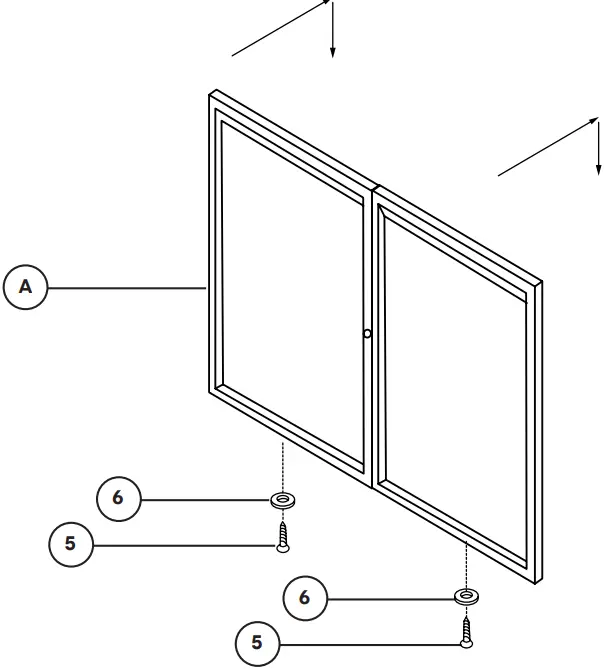 A

6

5

6

5