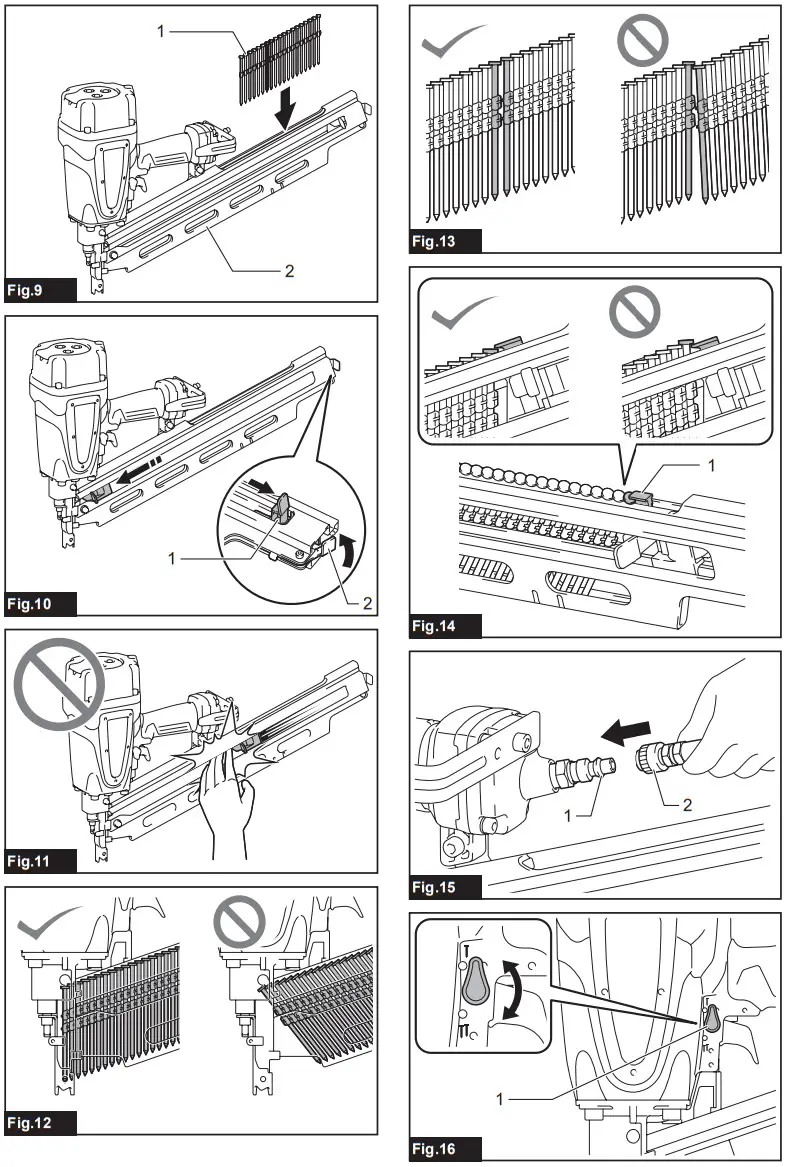 1

2

Fig.9

1

2

Fig.10

Fig.11

Fig.12

Fig.13

1

Fig.14

1

2

Fig.15

1

Fig.16