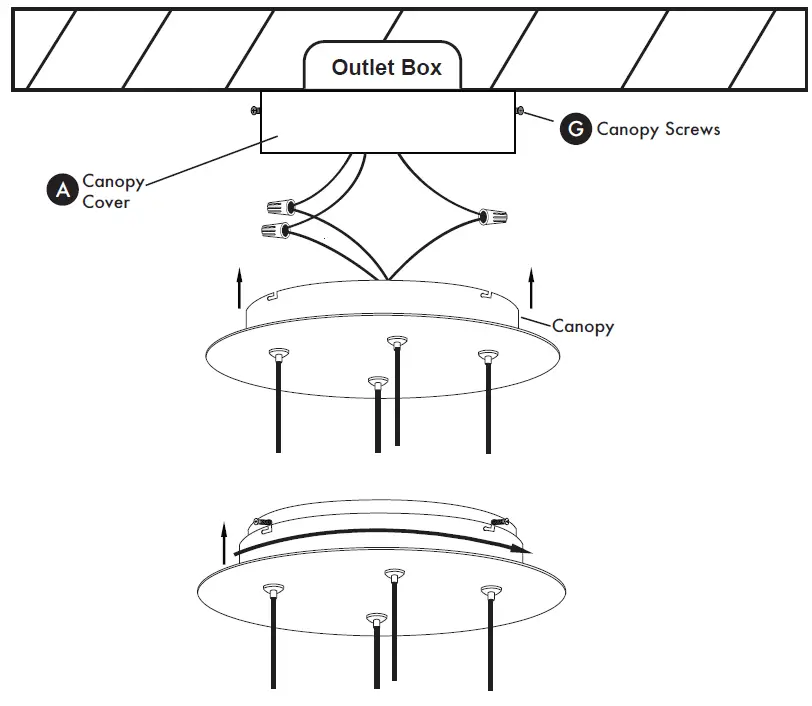 Outlet Box

G Canopy Screws

A Canopy Cover

Canopy