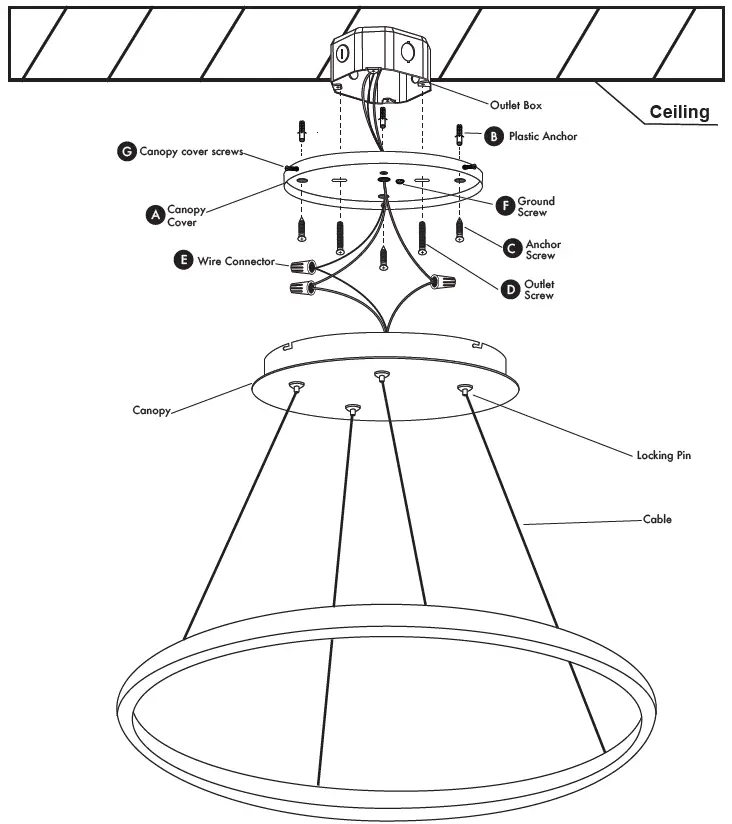 Outlet Box

Ceiling

B Plastic Anchor

G Canopy cover screws

A Canopy Cover

F Ground Screw

C Anchor Screw

E Wire Connector

D Outlet Screw

Canopy

Locking Pin

Cable