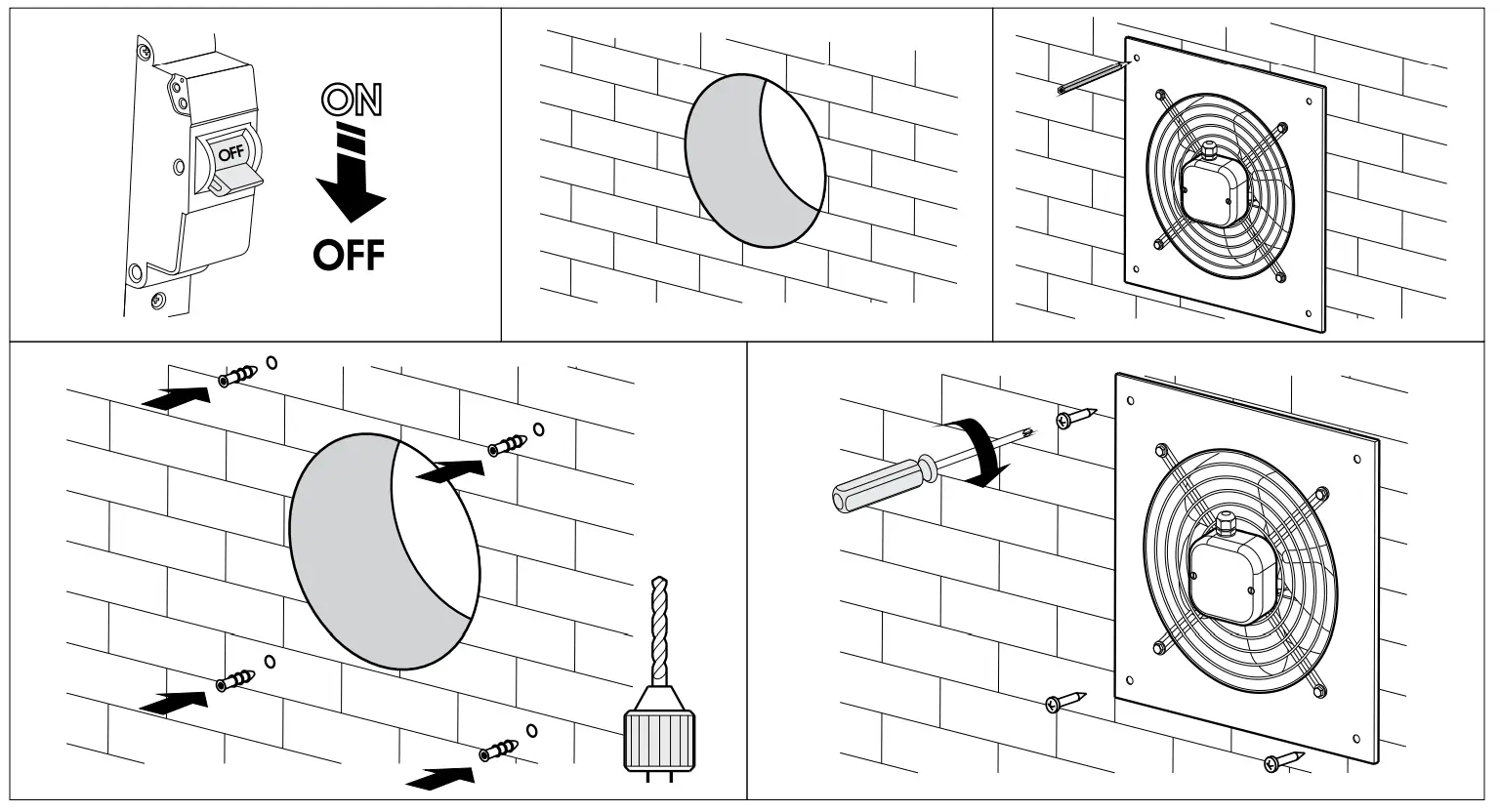 OFF
ON
OFF