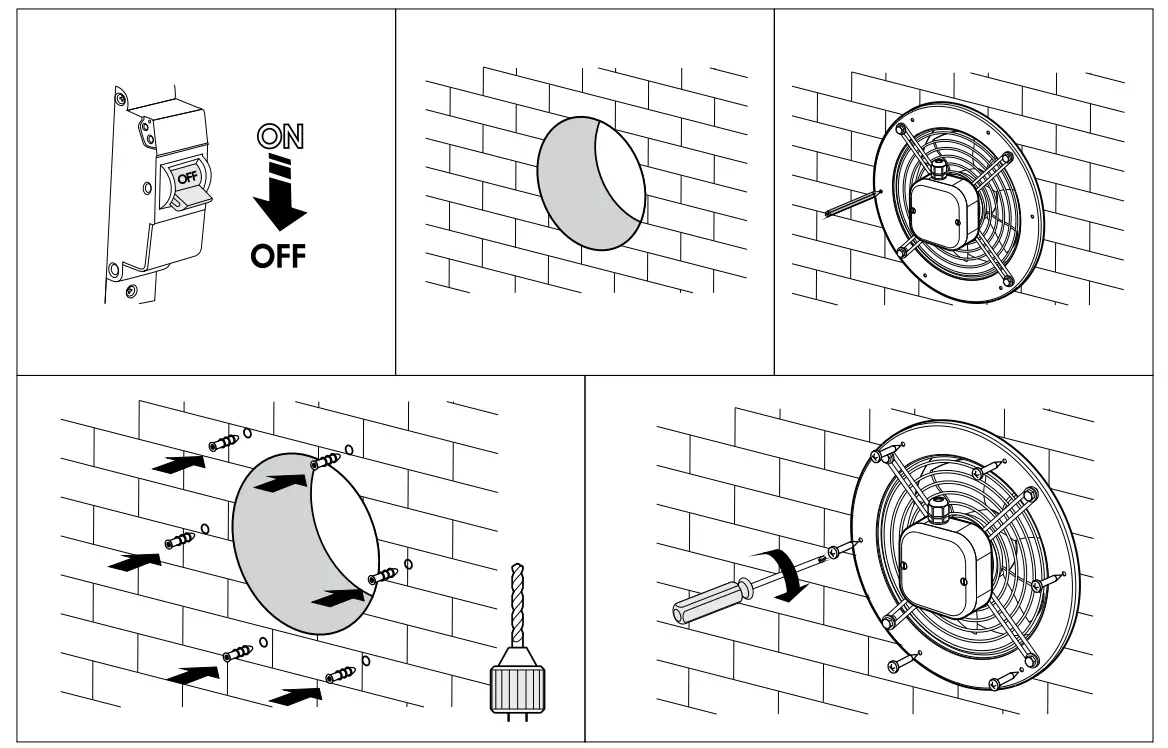 OFF
ON
OFF