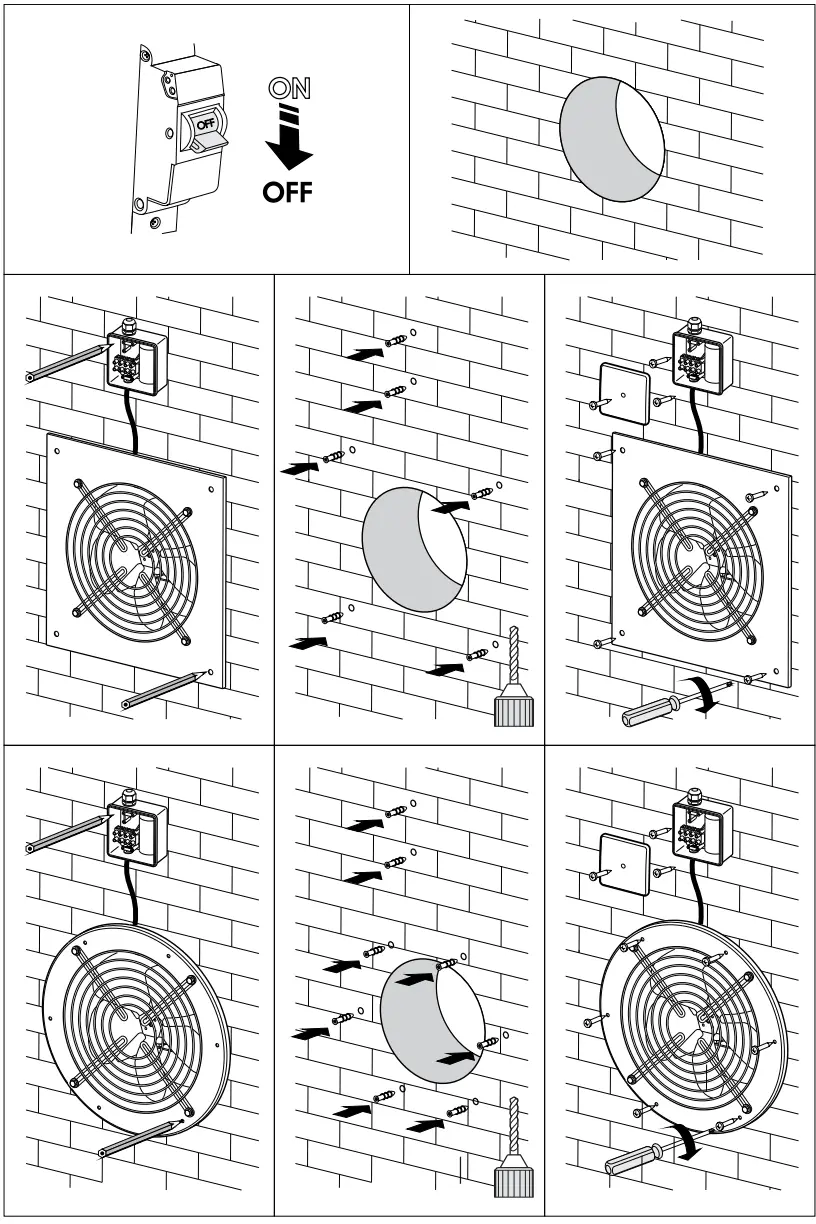 OFF
ON
OFF