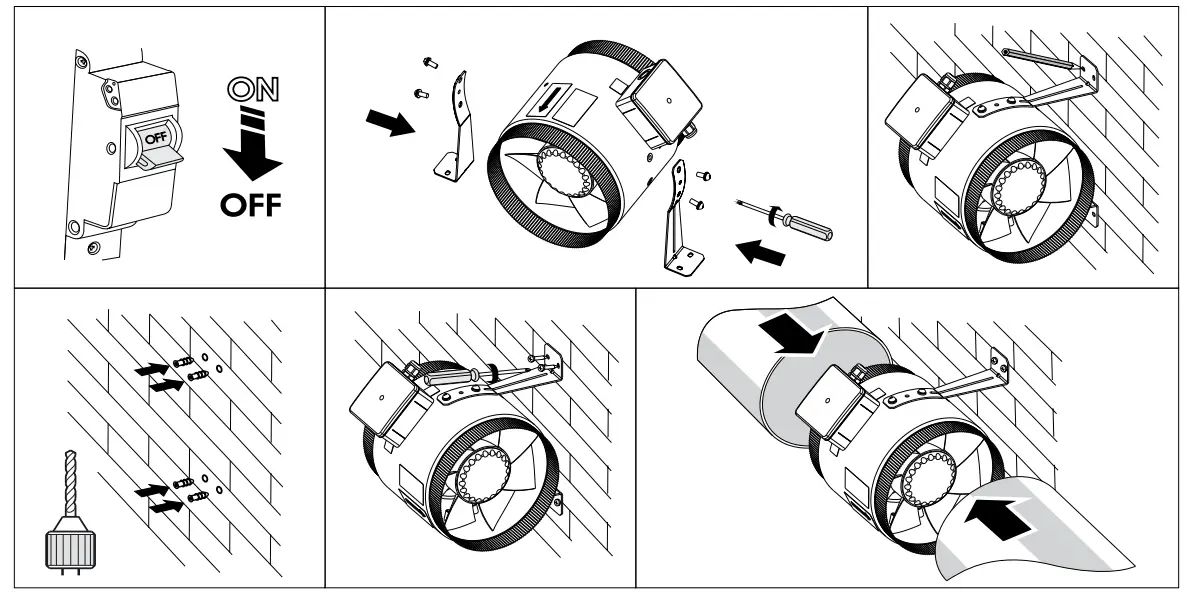 OFF
ON
OFF