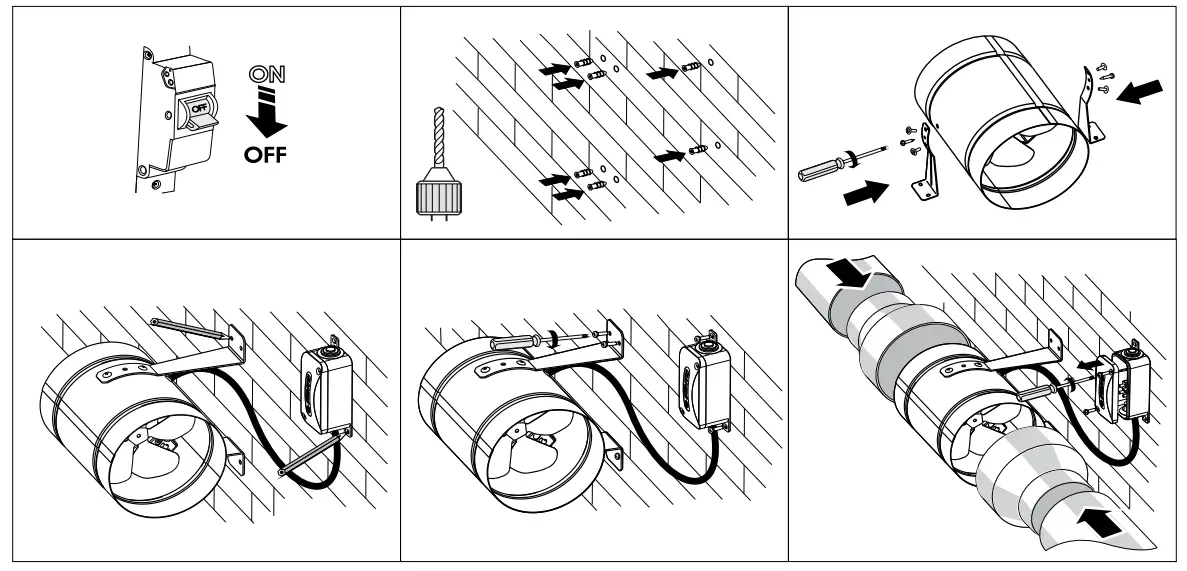 OFF
ON
OFF