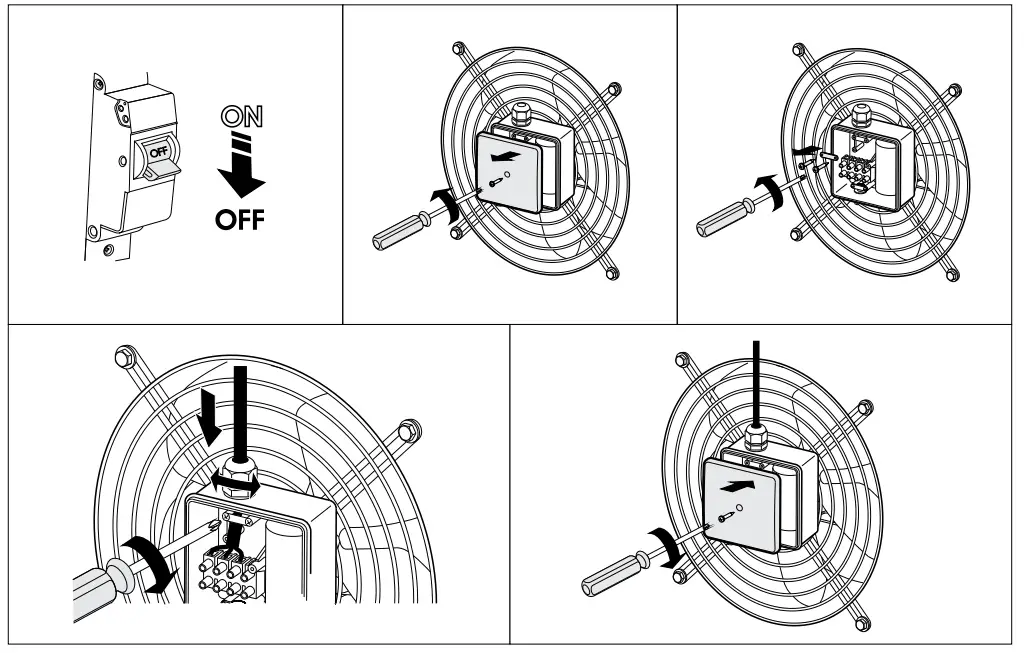 OFF

ON

OFF