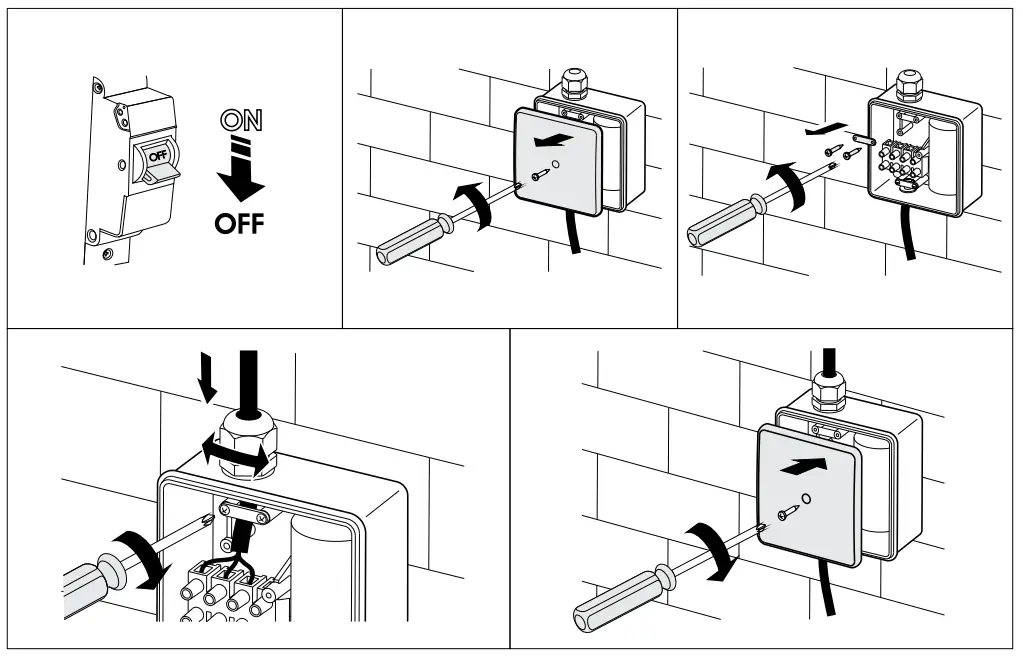 OFF

ON

OFF