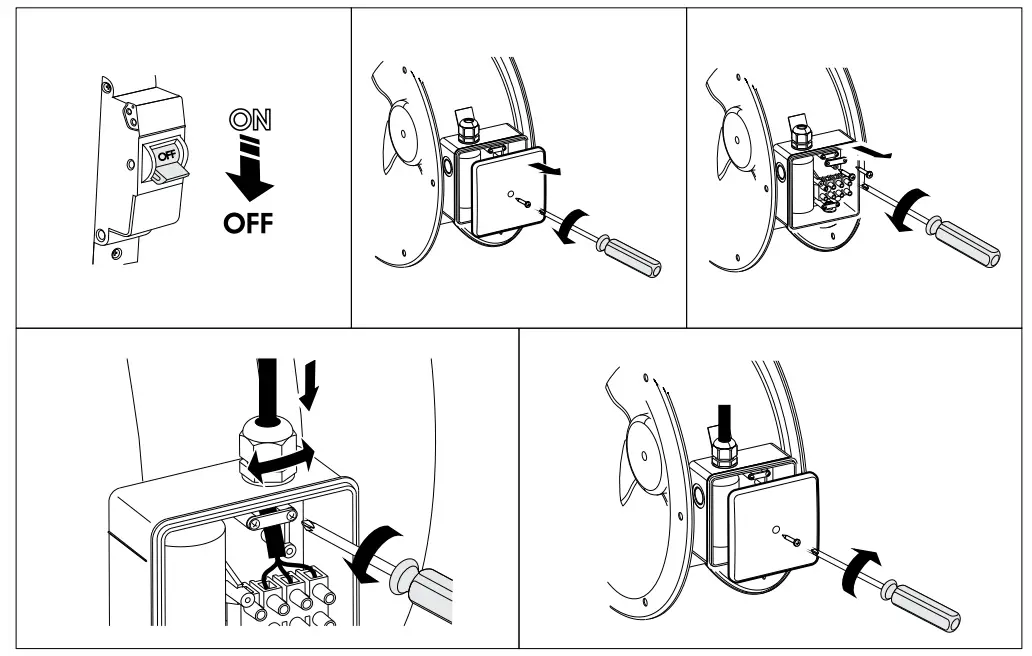 OFF

ON

OFF