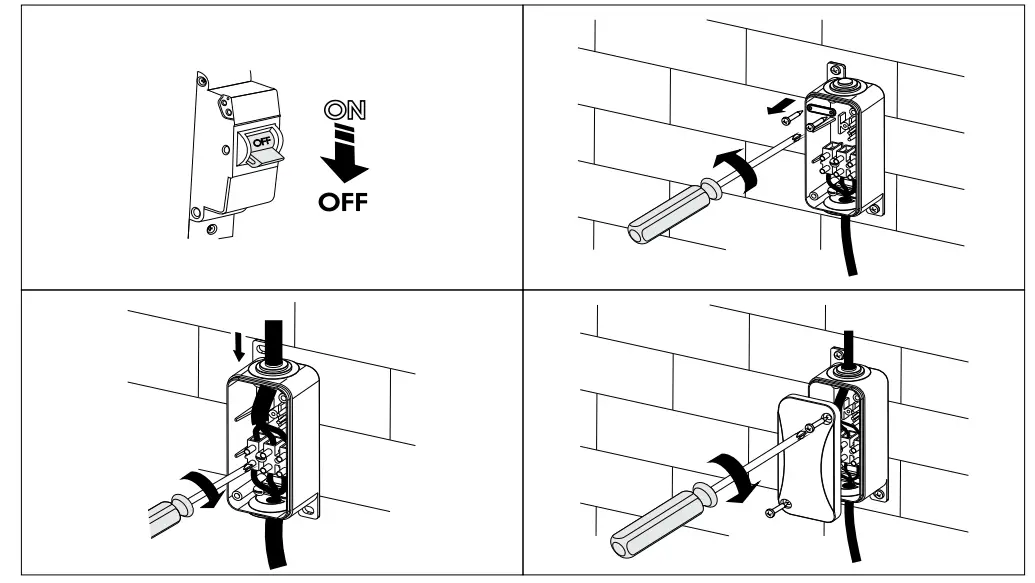 OFF

ON

OFF